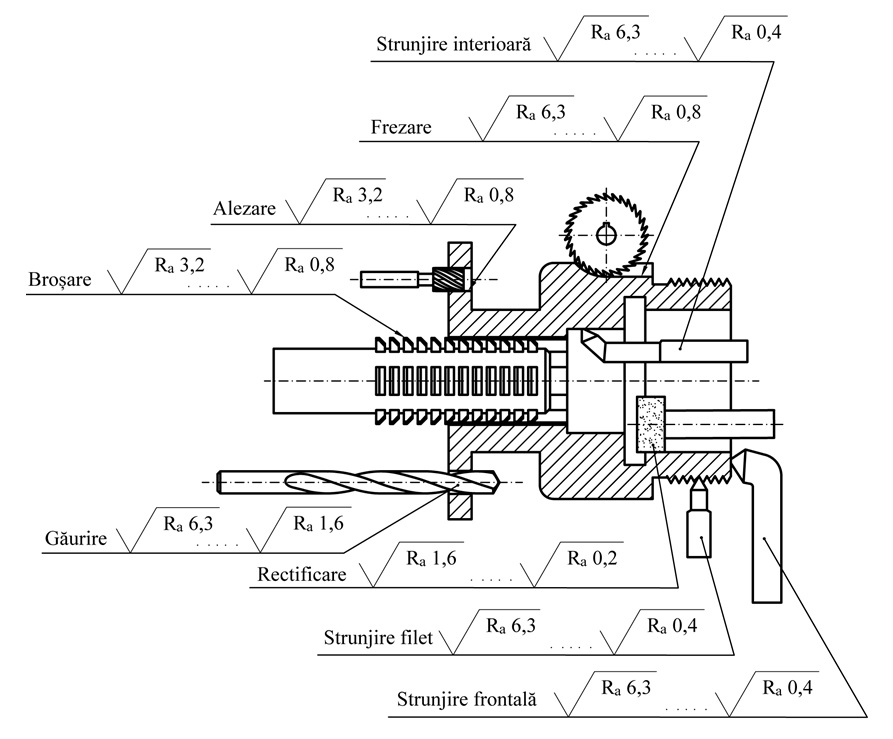 Strunjire interioară $R_a$ 6,3 ..... $R_a$ 0,4

Frezare $R_a$ 6,3 ..... $R_a$ 0,8

Alezare $R_a$ 3,2 ..... $R_a$ 0,8

Broșare $R_a$ 3,2 ..... $R_a$ 0,8

Găurire $R_a$ 6,3 ..... $R_a$ 1,6

Rectificare $R_a$ 1,6 ..... $R_a$ 0,2

Strunjire filet $R_a$ 6,3 ..... $R_a$ 0,4

Strunjire frontală $R_a$ 6,3 ..... $R_a$ 0,4